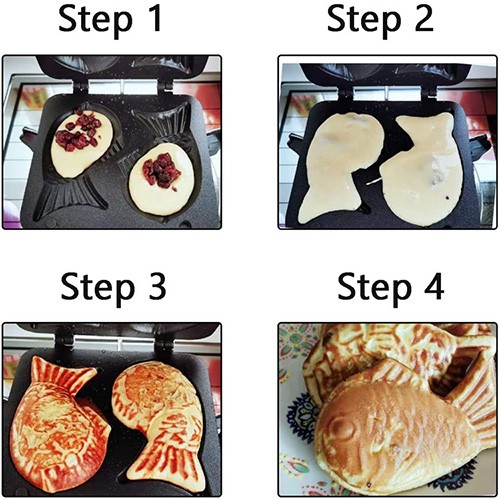 Step 1

Step 2

Step 3

Step 4